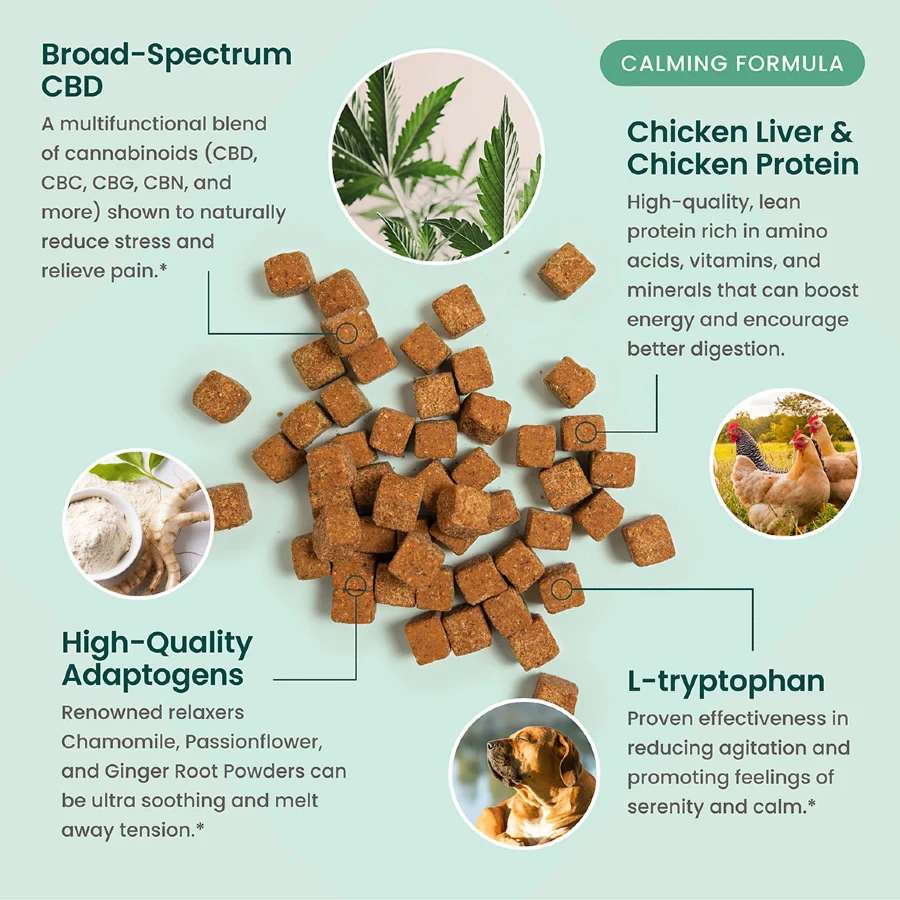 Broad-Spectrum CBD

A multifunctional blend of cannabinoids (CBD, CBC, CBG, CBN, and more) shown to naturally reduce stress and relieve pain.*

CALMING FORMULA

Chicken Liver & Chicken Protein

High-quality, lean protein rich in amino acids, vitamins, and minerals that can boost energy and encourage better digestion.

High-Quality Adaptogens

Renowned relaxers Chamomile, Passionflower, and Ginger Root Powders can be ultra soothing and melt away tension.*

L-tryptophan

Proven effectiveness in reducing agitation and promoting feelings of serenity and calm.*