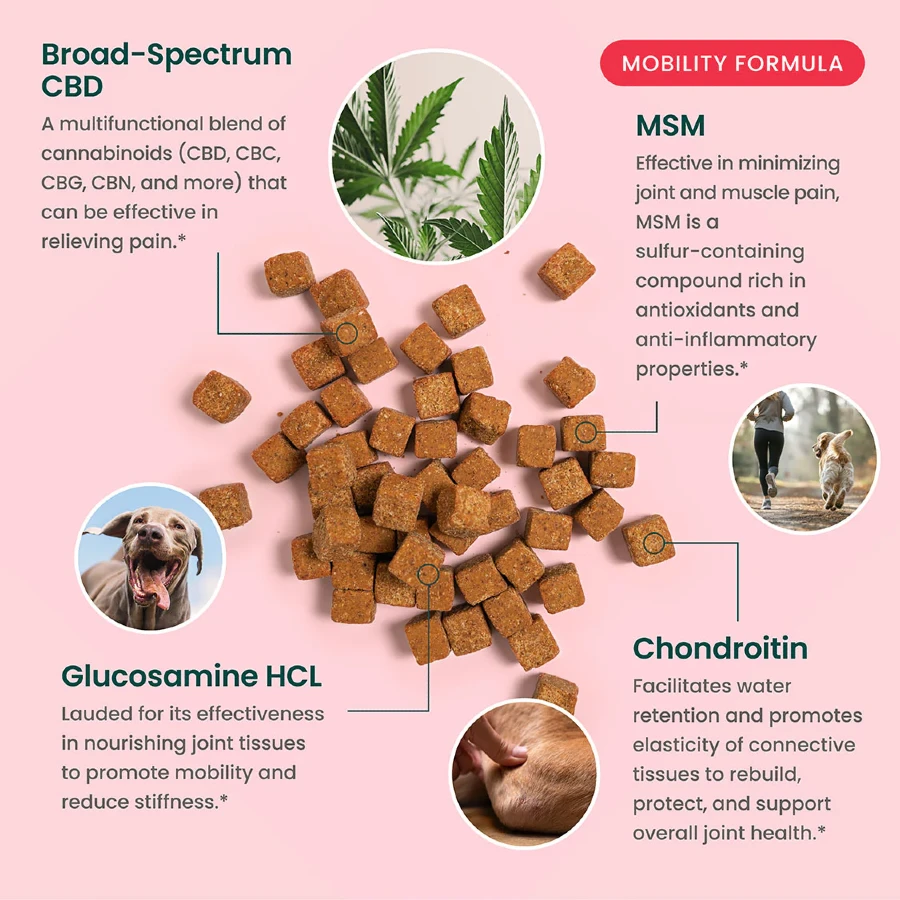 Broad-Spectrum CBD

A multifunctional blend of cannabinoids (CBD, CBC, CBG, CBN, and more) that can be effective in relieving pain.*

MOBILITY FORMULA

MSM

Effective in minimizing joint and muscle pain, MSM is a sulfur-containing compound rich in antioxidants and anti-inflammatory properties.*

Glucosamine HCL

Lauded for its effectiveness in nourishing joint tissues to promote mobility and reduce stiffness.*

Chondroitin

Facilitates water retention and promotes elasticity of connective tissues to rebuild, protect, and support overall joint health.*